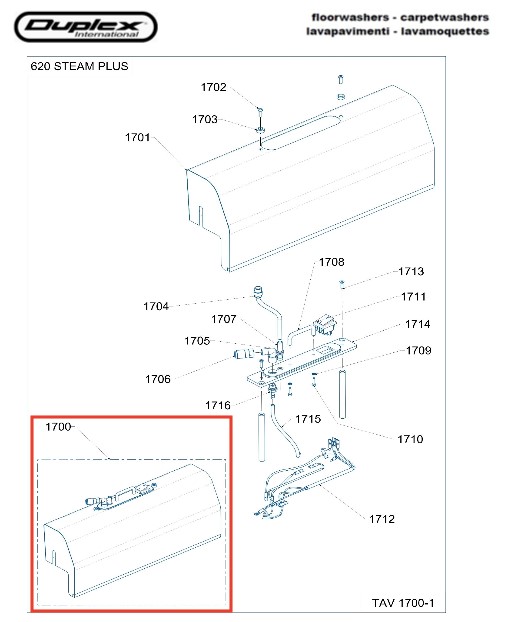 Duplex International

floorwashers - carpetwashers
lavapavimenti - lavamoquettes

620 STEAM PLUS

1702
1703
1701
1708
1713
1704
1711
1707
1714
1705
1709
1706
1716
1715
1710
1700
1712

TAV 1700-1